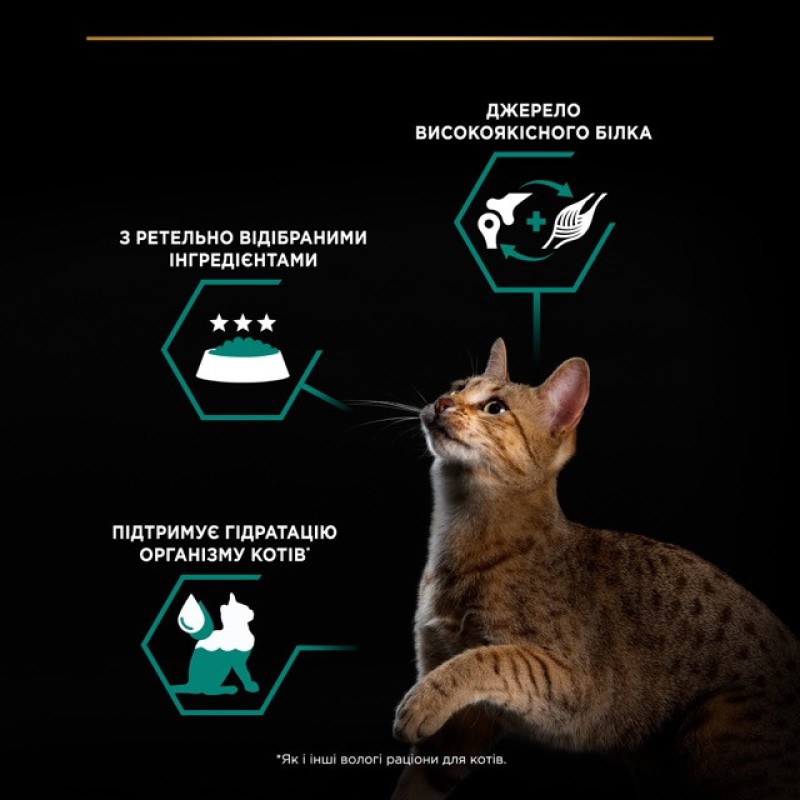 ДЖЕРЕЛО ВИСОКОЯКІСНОГО БІЛКА

З РЕТЕЛЬНО ВІДІБРАНИМИ ІНГРЕДІЄНТАМИ

ПІДТРИМУЄ ГІДРАТАЦІЮ ОРГАНІЗМУ КОТІВ*

*Як і інші вологі раціони для котів.